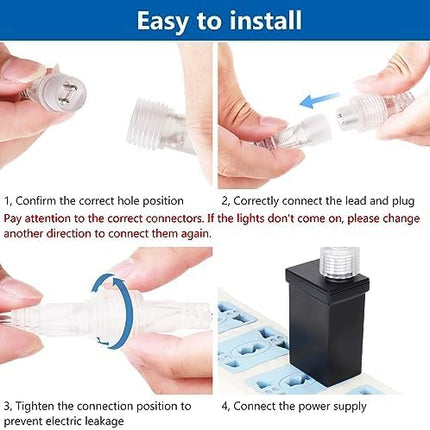 Easy to install

1, Confirm the correct hole position

2, Correctly connect the lead and plug

Pay attention to the correct connectors. If the lights don't come on, please change another direction to connect them again.

3, Tighten the connection position to prevent electric leakage

4, Connect the power supply